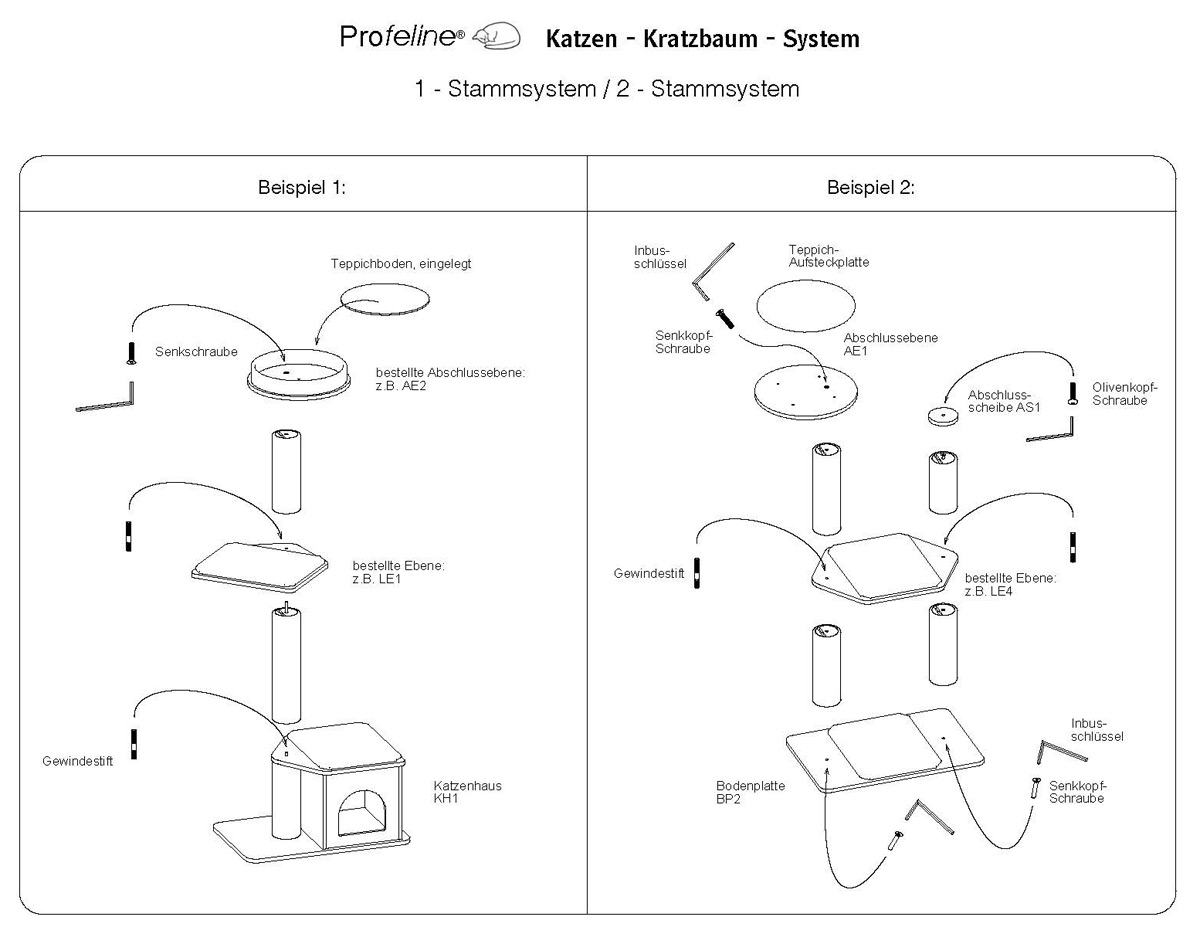 Profeline® Katzen - Kratzbaum - System

1 - Stammsystem / 2 - Stammsystem

Beispiel 1:

Teppichboden, eingelegt

Senkschraube

bestellte Abschlussebene: z.B. AE2

bestellte Ebene: z.B. LE1

Gewindestift

Katzenhaus KH1

Beispiel 2:

Inbusschlüssel

Teppich-Aufsteckplatte

Senkkopf-Schraube

Abschlussebene AE1

Abschlussscheibe AS1

Olivenkopf-Schraube

Gewindestift

bestellte Ebene: z.B. LE4

Inbusschlüssel

Bodenplatte BP2

Senkkopf-Schraube